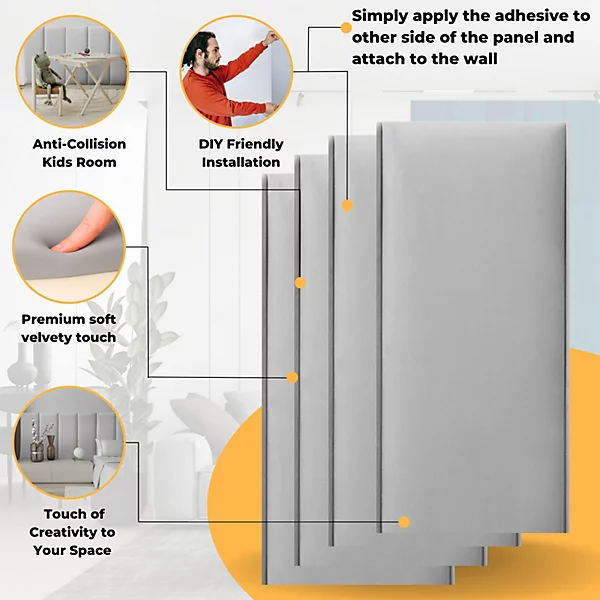 Simply apply the adhesive to other side of the panel and attach to the wall

Anti-Collision Kids Room

DIY Friendly Installation

Premium soft velvety touch

Touch of Creativity to Your Space